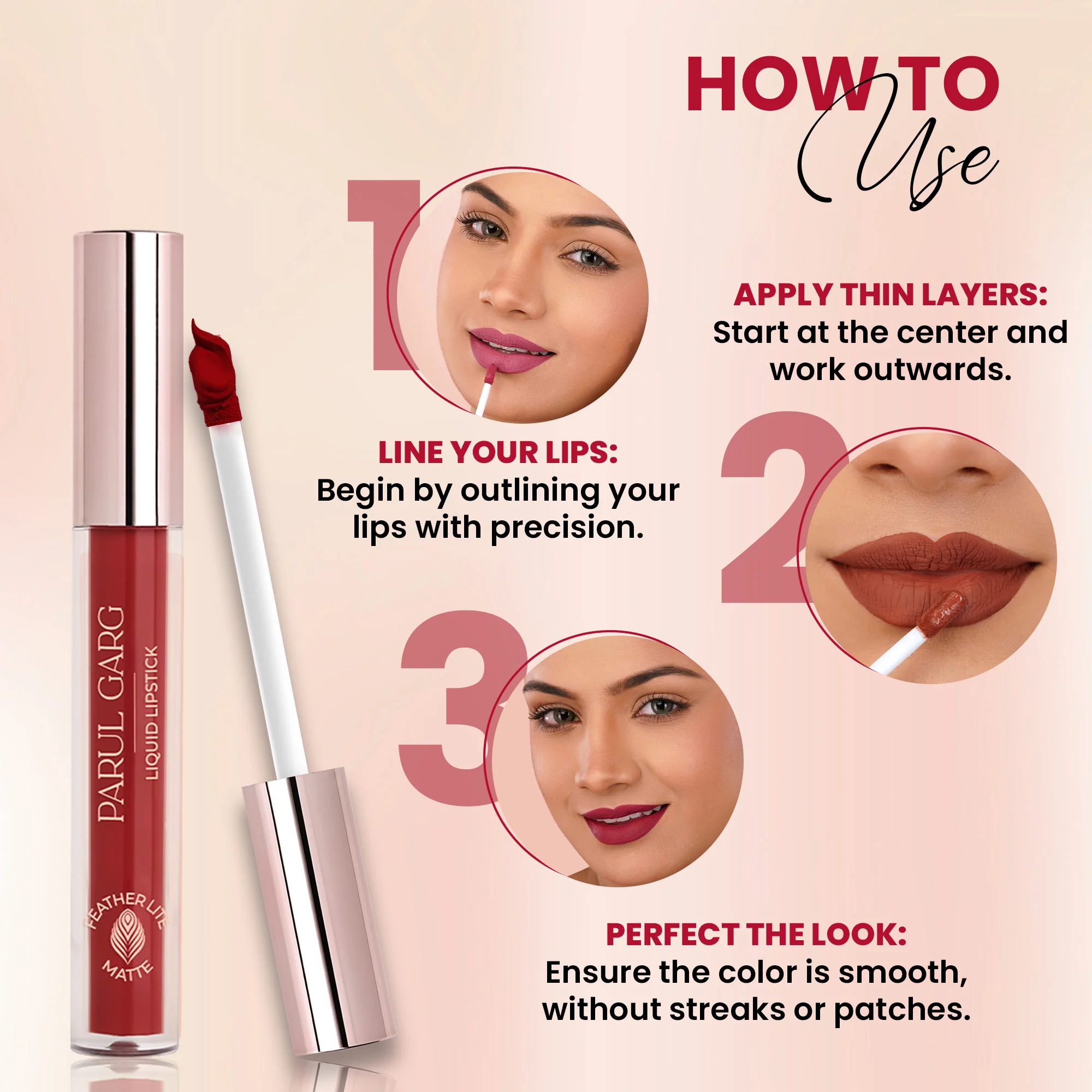 HOW TO Use

1

LINE YOUR LIPS:
Begin by outlining your lips with precision.

APPLY THIN LAYERS:
Start at the center and work outwards.

2

3

PERFECT THE LOOK:
Ensure the color is smooth, without streaks or patches.

PARUL GARG
LIQUID LIPSTICK
FEATHER LITE
MATTE